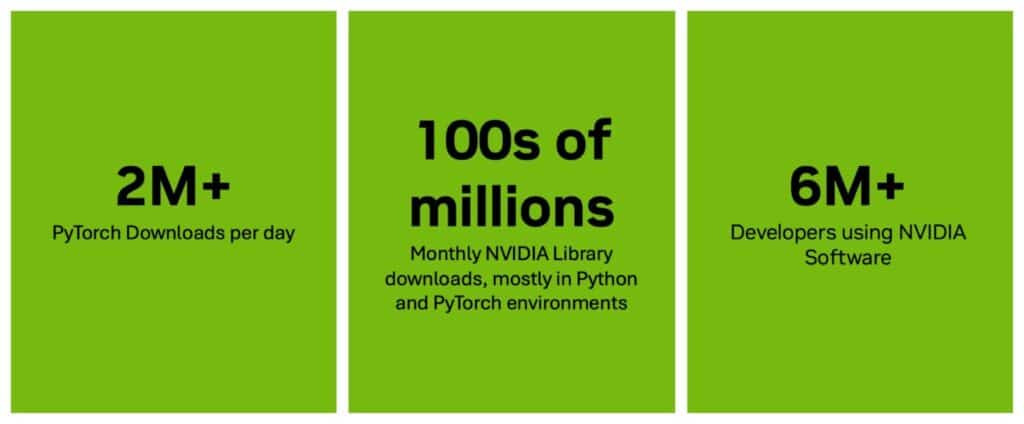 2M+
PyTorch Downloads per day

100s of millions
Monthly NVIDIA Library downloads, mostly in Python and PyTorch environments

6M+
Developers using NVIDIA Software