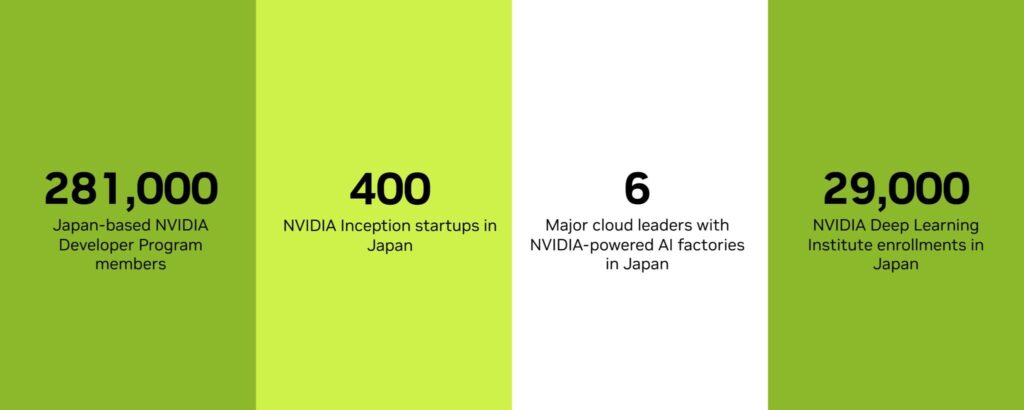 281,000
Japan-based NVIDIA Developer Program members

400
NVIDIA Inception startups in Japan

6
Major cloud leaders with NVIDIA-powered AI factories in Japan

29,000
NVIDIA Deep Learning Institute enrollments in Japan